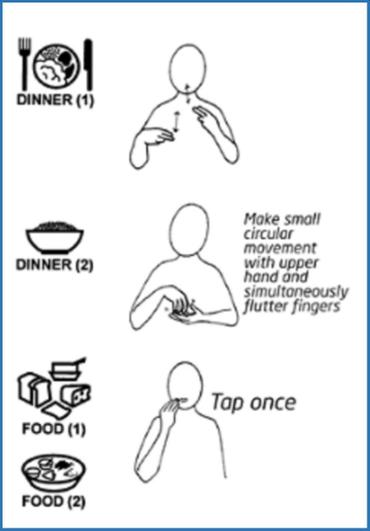 DINNER (1)

DINNER (2)

Make small circular movement with upper hand and simultaneously flutter fingers

FOOD (1)

Tap once

FOOD (2)